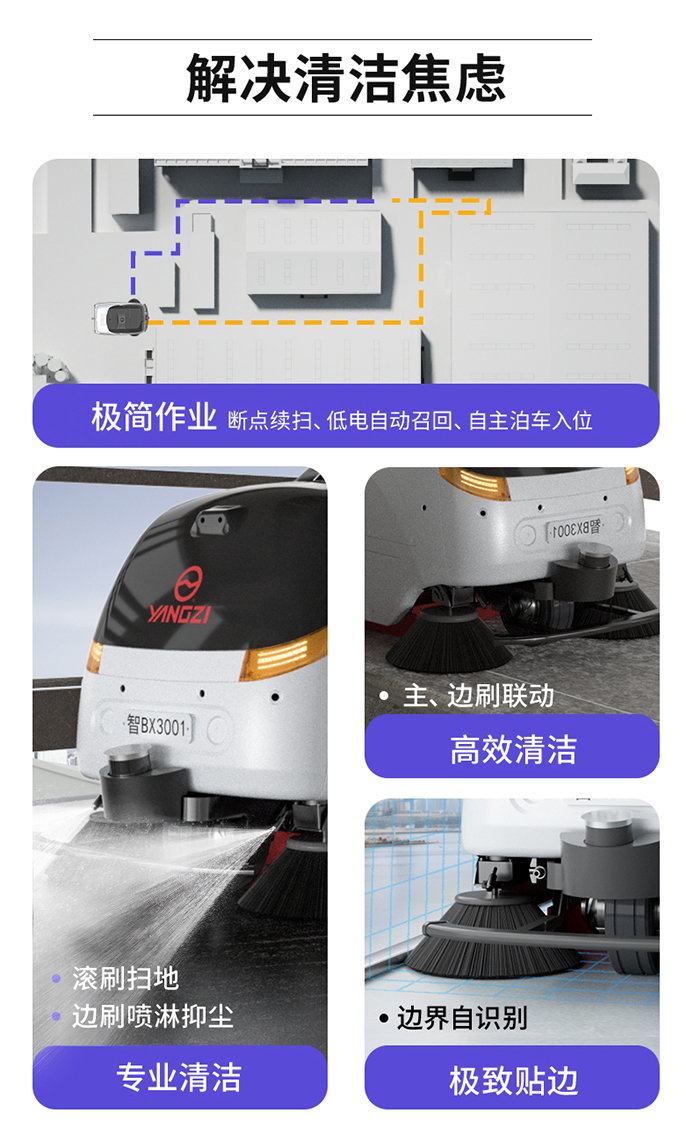 解决清洁焦虑

极简作业 断点续扫、低电自动召回、自主泊车入位

YANGZI

智BX3001

• 滚刷扫地
• 边刷喷淋抑尘

专业清洁

智BX3001

• 主、边刷联动

高效清洁

• 边界自识别

极致贴边